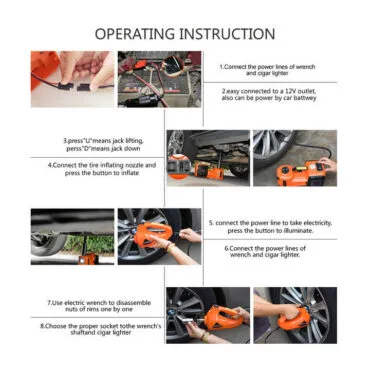 OPERATING INSTRUCTION

1.Connect the power lines of wrench and cigar lighter

2.easy connected to a 12V outlet, also can be power by car battwey

3.press"U"means jack lifting, perss"D"means jack down

4.Connect the tire inflating nozzle and press the button to inflate

5. connect the power line to take electricity, press the button to illuminate.

6.Connect the power lines of wrench and cigar lighter.

7.Use electric wrench to disassemble nuts of rims one by one

8.Choose the proper socket tothe wrench's shaftand cigar lighter